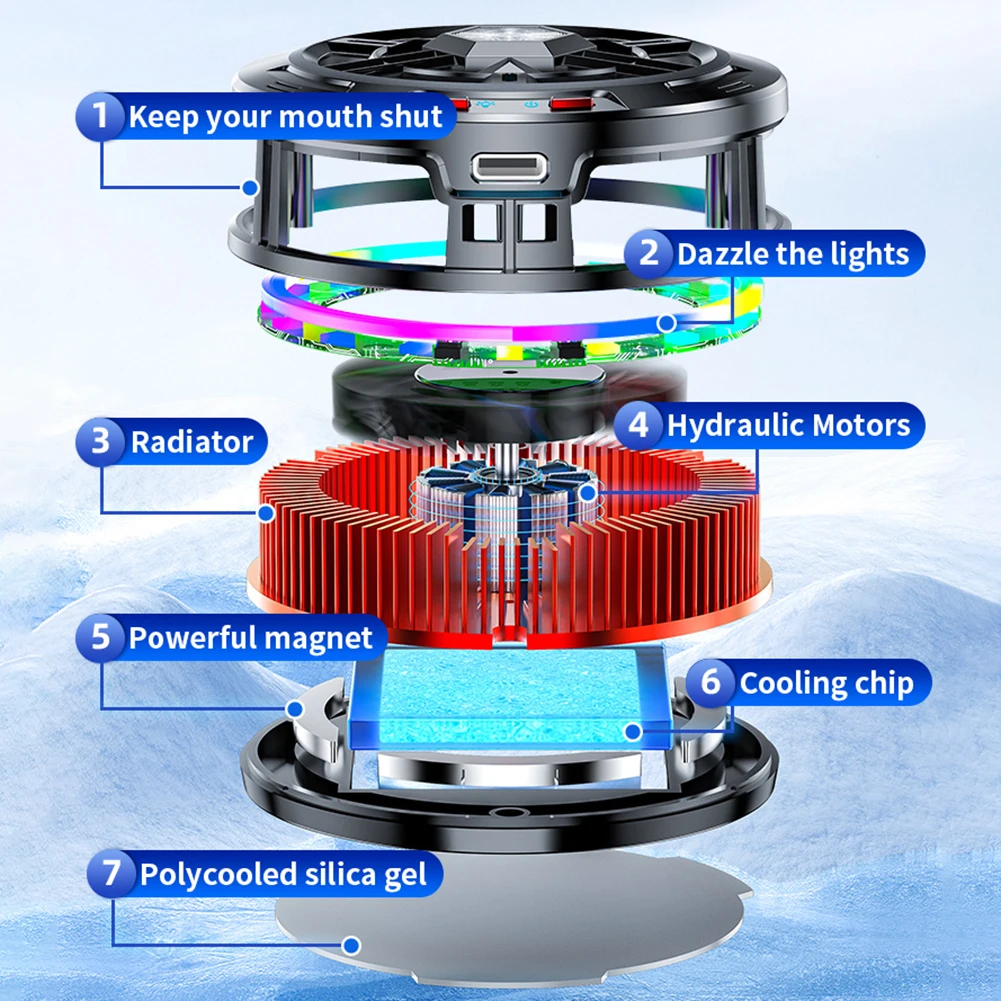 1 Keep your mouth shut

2 Dazzle the lights

3 Radiator

4 Hydraulic Motors

5 Powerful magnet

6 Cooling chip

7 Polycooled silica gel